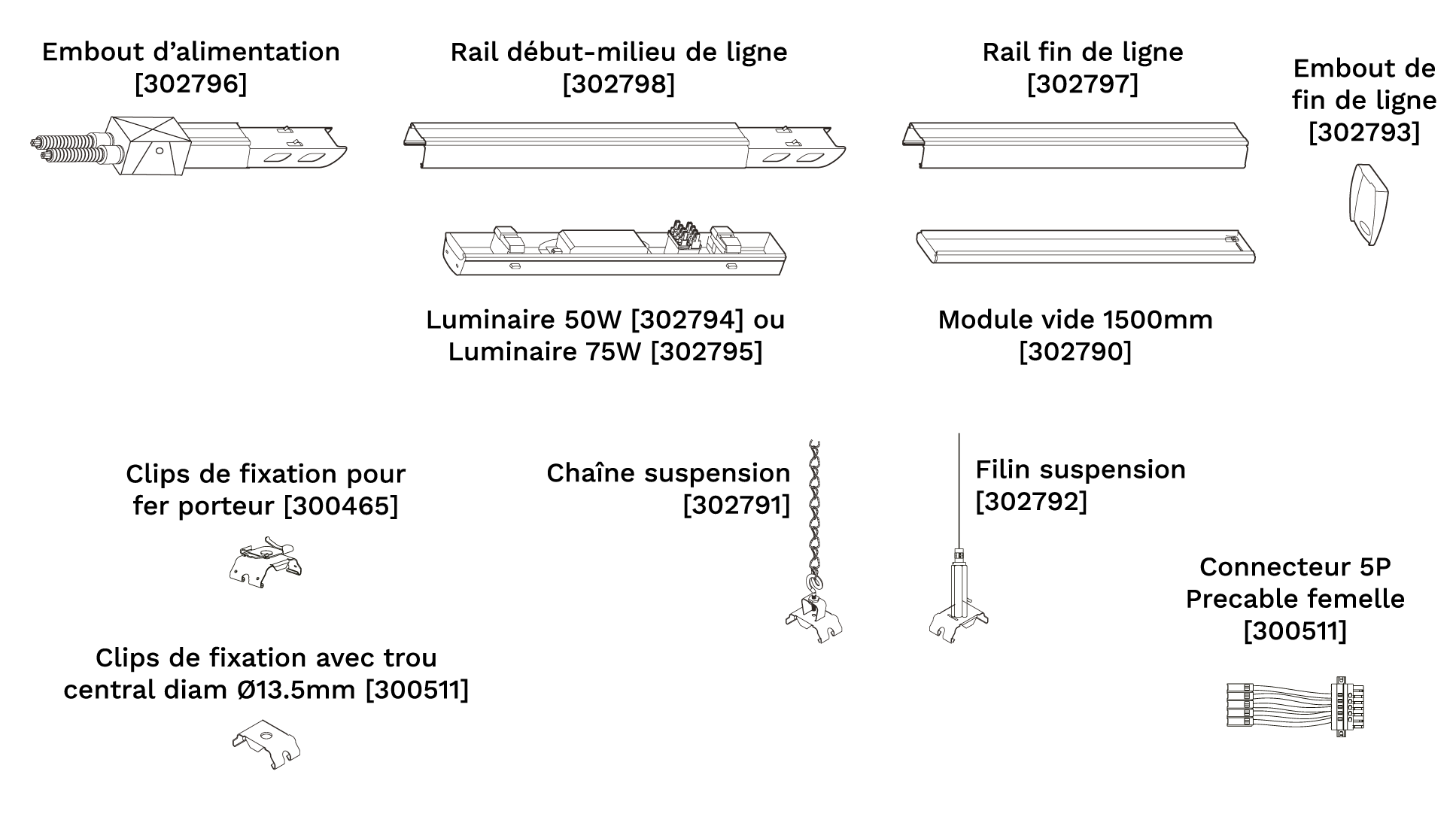 Embout d’alimentation
[302796]

Rail début-milieu de ligne
[302798]

Rail fin de ligne
[302797]

Embout de fin de ligne
[302793]

Luminaire 50W [302794] ou
Luminaire 75W [302795]

Module vide 1500mm
[302790]

Clips de fixation pour fer porteur [300465]

Chaîne suspension
[302791]

Filin suspension
[302792]

Connecteur 5P
Precable femelle
[300511]

Clips de fixation avec trou central diam Ø13.5mm [300511]